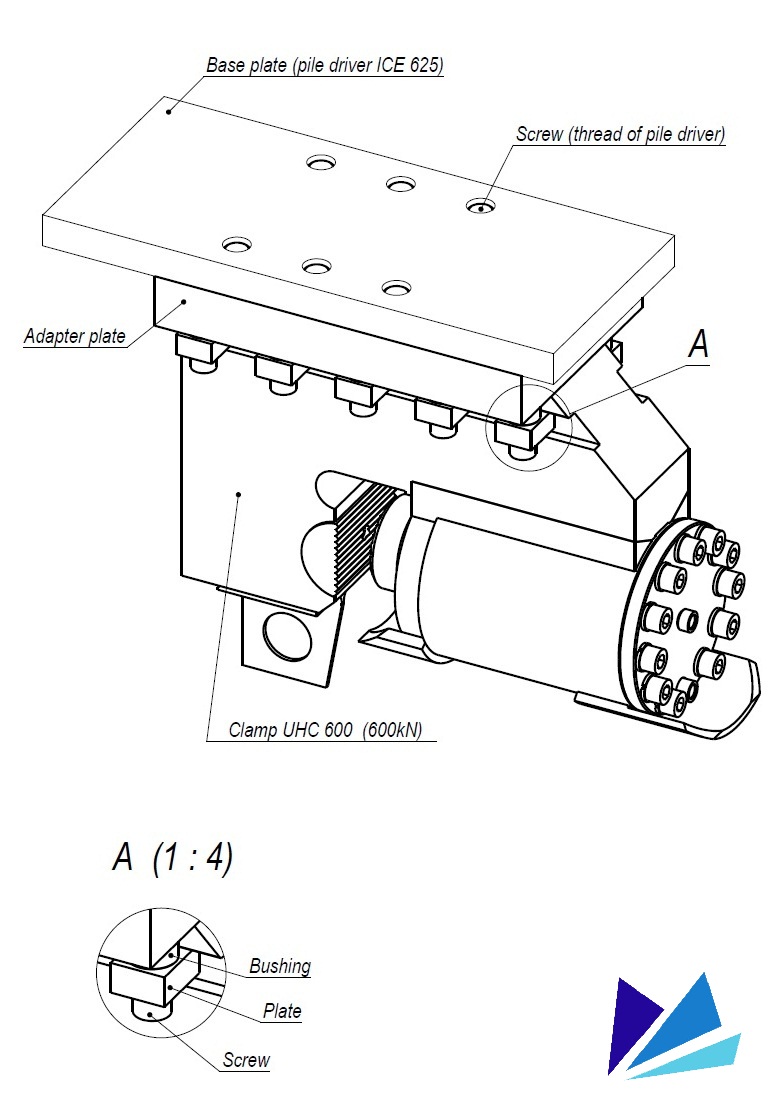 Base plate (pile driver ICE 625)

Screw (thread of pile driver)

Adapter plate

A

Clamp UHC 600 (600kN)

A (1 : 4)

Bushing

Plate

Screw